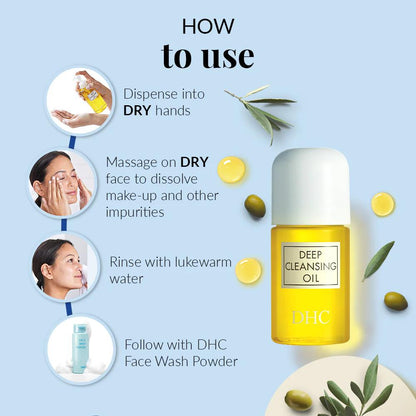 HOW
to use

Dispense into DRY hands

Massage on DRY face to dissolve make-up and other impurities

Rinse with lukewarm water

Follow with DHC Face Wash Powder

DEEP CLEANSING OIL

DHC